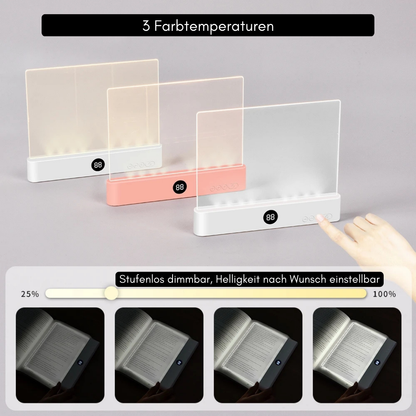 3 Farbtemperaturen

88

88

88

Stufenlos dimmbar, Helligkeit nach Wunsch einstellbar

25%

100%